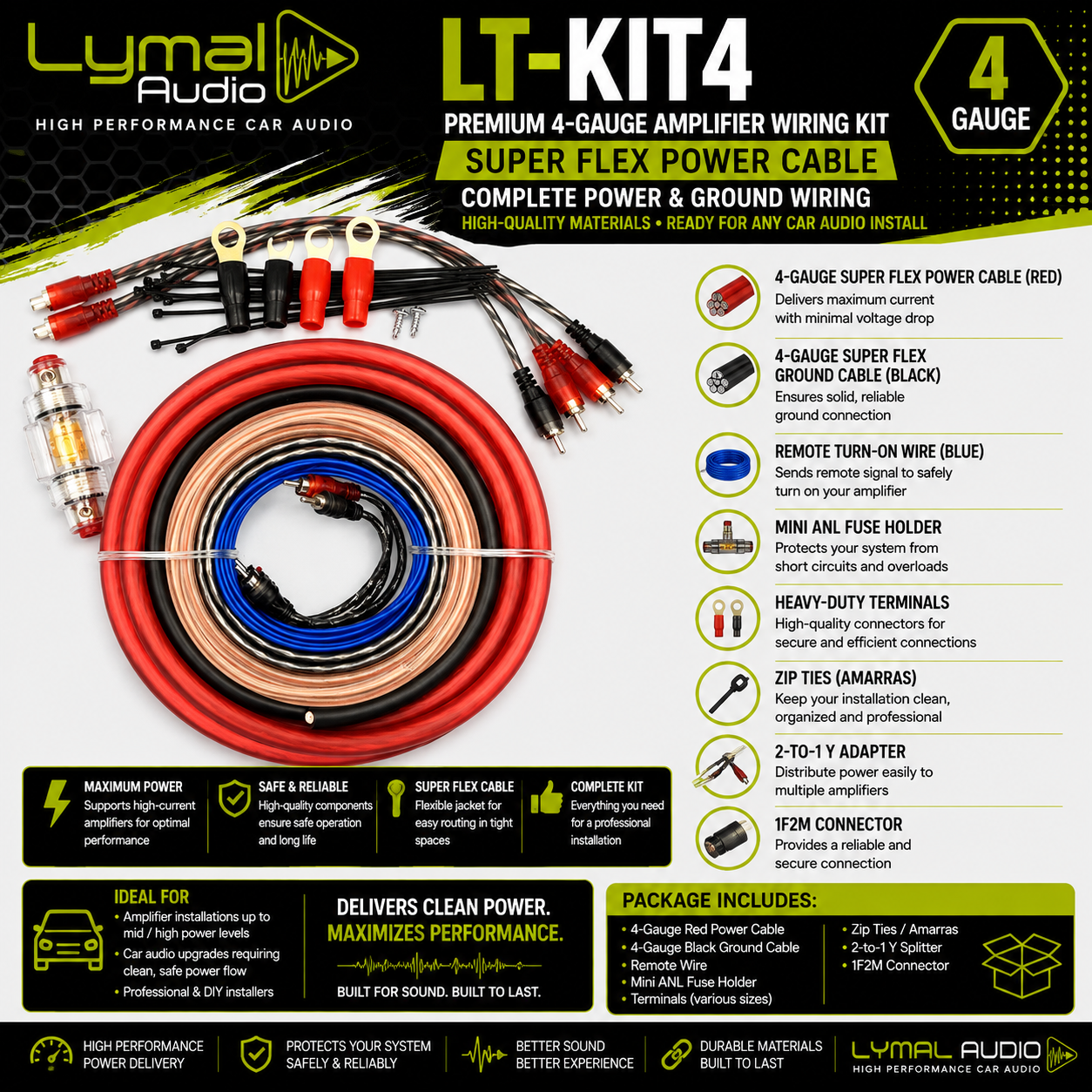 Lymal Audio
HIGH PERFORMANCE CAR AUDIO

LT-KIT4
PREMIUM 4-GAUGE AMPLIFIER WIRING KIT
SUPER FLEX POWER CABLE
COMPLETE POWER & GROUND WIRING
HIGH-QUALITY MATERIALS • READY FOR ANY CAR AUDIO INSTALL

4 GAUGE

4-GAUGE SUPER FLEX POWER CABLE (RED)
Delivers maximum current with minimal voltage drop

4-GAUGE SUPER FLEX GROUND CABLE (BLACK)
Ensures solid, reliable ground connection

REMOTE TURN-ON WIRE (BLUE)
Sends remote signal to safely turn on your amplifier

MINI ANL FUSE HOLDER
Protects your system from short circuits and overloads

HEAVY-DUTY TERMINALS
High-quality connectors for secure and efficient connections

ZIP TIES (AMARRAS)
Keep your installation clean, organized and professional

2-TO-1 Y ADAPTER
Distribute power easily to multiple amplifiers

1F2M CONNECTOR
Provides a reliable and secure connection

MAXIMUM POWER
Supports high-current amplifiers for optimal performance

SAFE & RELIABLE
High-quality components ensure safe operation and long life

SUPER FLEX CABLE
Flexible jacket for easy routing in tight spaces

COMPLETE KIT
Everything you need for a professional installation

IDEAL FOR
• Amplifier installations up to mid / high power levels
• Car audio upgrades requiring clean, safe power flow
• Professional & DIY installers

DELIVERS CLEAN POWER.
MAXIMIZES PERFORMANCE.
BUILT FOR SOUND. BUILT TO LAST.

PACKAGE INCLUDES:
• 4-Gauge Red Power Cable
• 4-Gauge Black Ground Cable
• Remote Wire
• Mini ANL Fuse Holder
• Terminals (various sizes)
• Zip Ties / Amarras
• 2-to-1 Y Splitter
• 1F2M Connector

HIGH PERFORMANCE POWER DELIVERY
PROTECTS YOUR SYSTEM SAFELY & RELIABLY
BETTER SOUND BETTER EXPERIENCE
DURABLE MATERIALS BUILT TO LAST
LYMAL AUDIO
HIGH PERFORMANCE CAR AUDIO